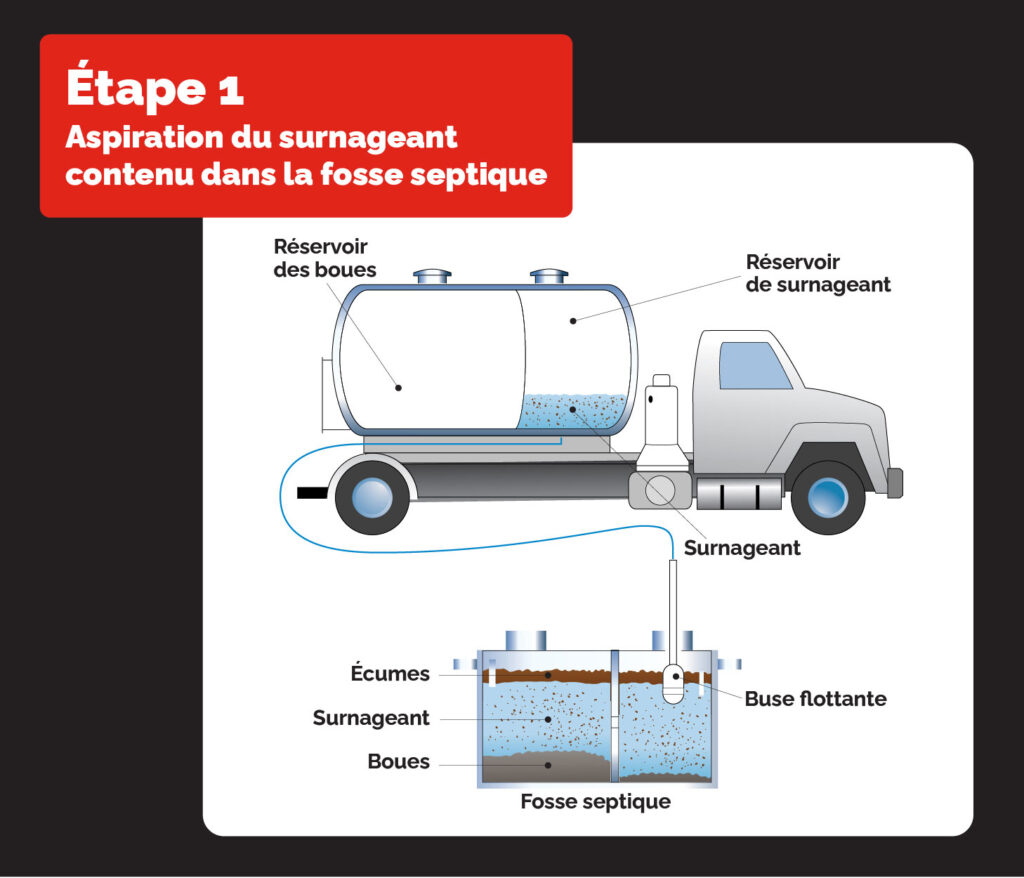 Étape 1
Aspiration du surnageant contenu dans la fosse septique

Réservoir des boues

Réservoir de surnageant

Surnageant

Écumes

Surnageant

Boues

Buse flottante

Fosse septique