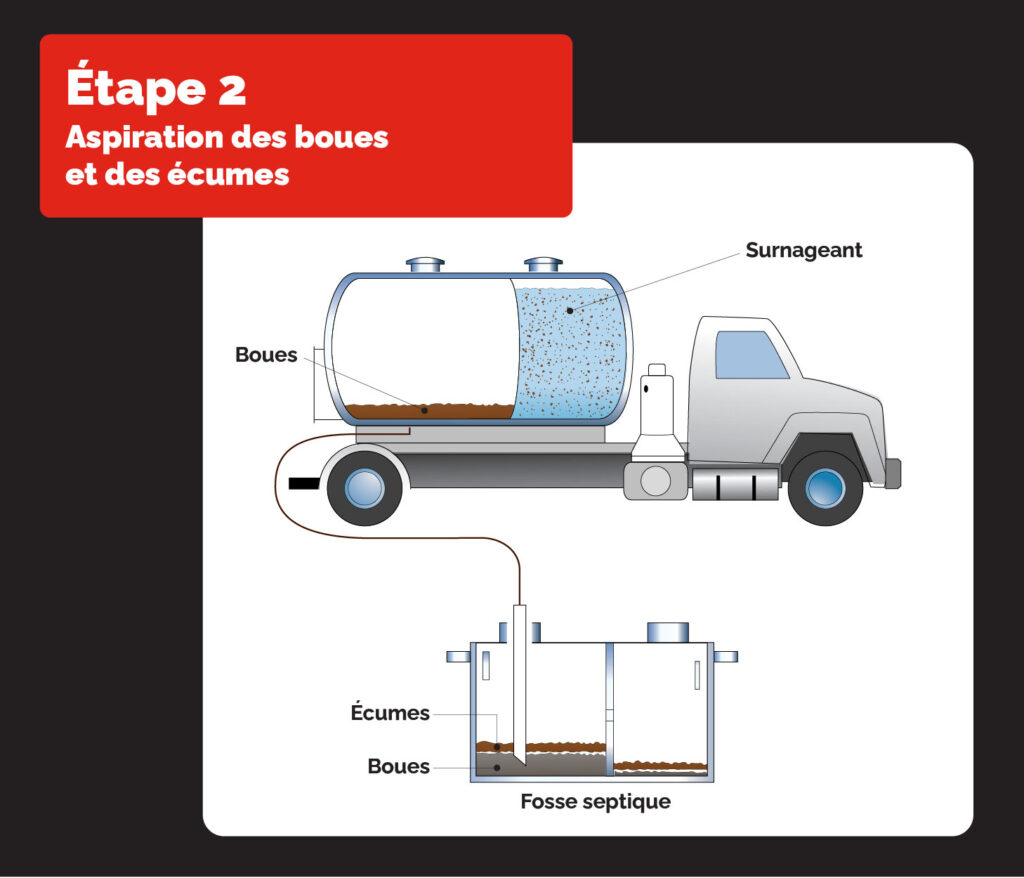 Étape 2
Aspiration des boues et des écumes

Surnageant

Boues

Écumes

Boues

Fosse septique