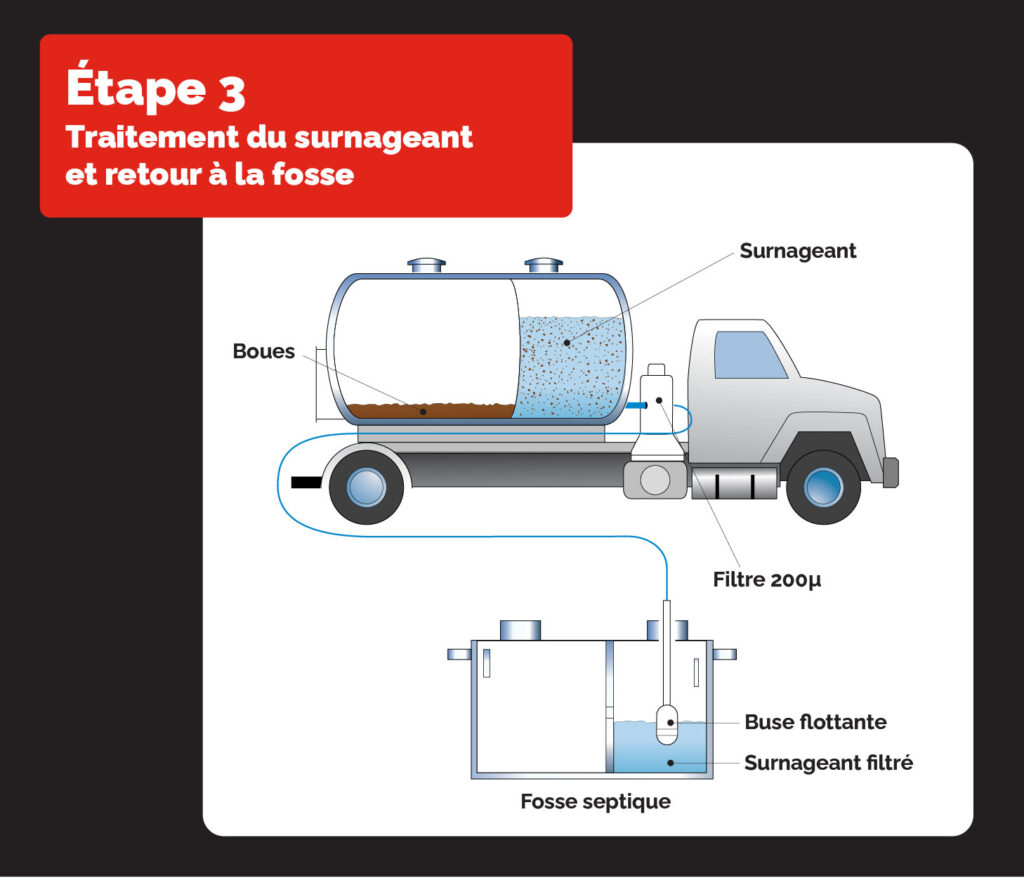 Étape 3
Traitement du surnageant et retour à la fosse

Surnageant

Boues

Filtre 200µ

Buse flottante

Surnageant filtré

Fosse septique