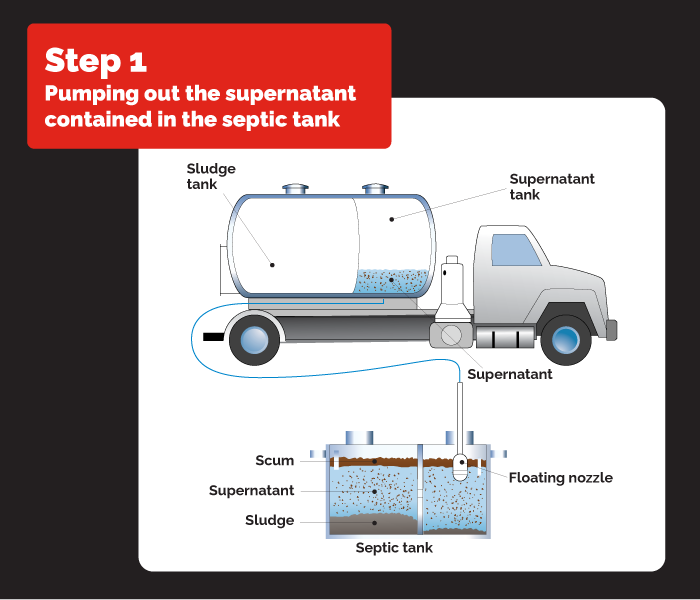 Step 1
Pumping out the supernatant contained in the septic tank

Sludge tank

Supernatant tank

Supernatant

Scum

Supernatant

Sludge

Floating nozzle

Septic tank