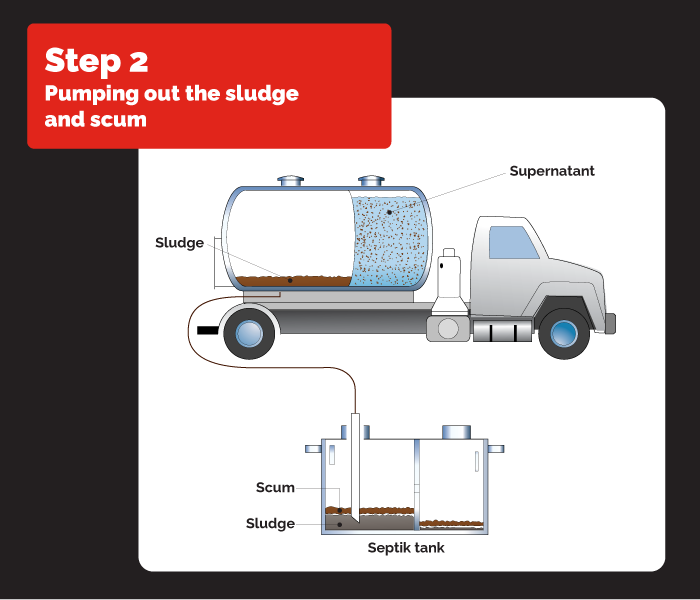 Step 2
Pumping out the sludge and scum

Supernatant

Sludge

Scum

Sludge

Septik tank