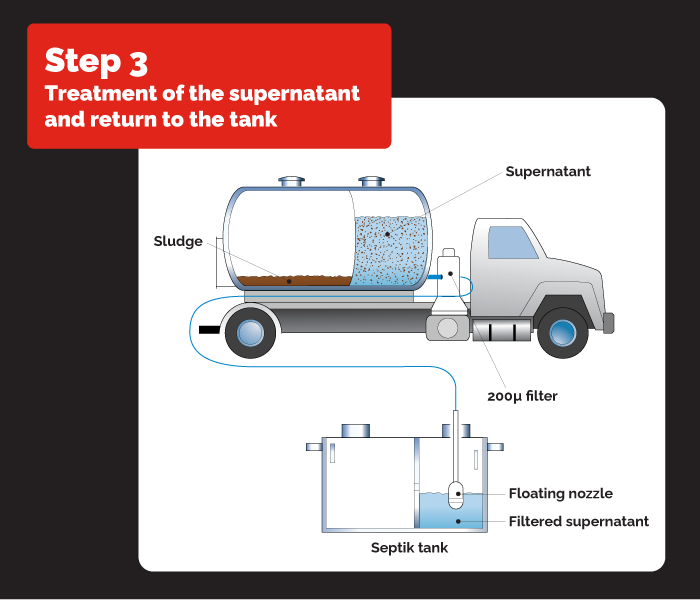 Step 3
Treatment of the supernatant and return to the tank

Supernatant

Sludge

200µ filter

Floating nozzle

Filtered supernatant

Septik tank