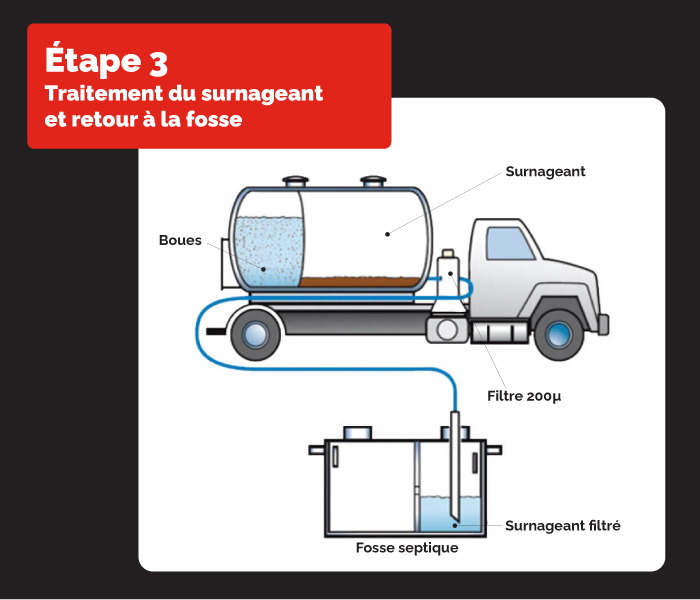 Étape 3
Traitement du surnageant et retour à la fosse

Surnageant

Boues

Filtre 200µ

Surnageant filtré

Fosse septique