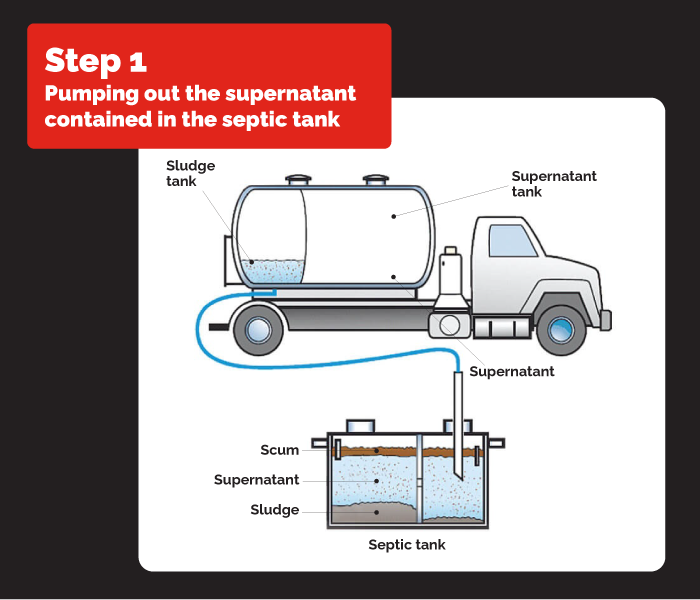 Step 1
Pumping out the supernatant contained in the septic tank

Sludge tank

Supernatant tank

Supernatant

Scum

Supernatant

Sludge

Septic tank